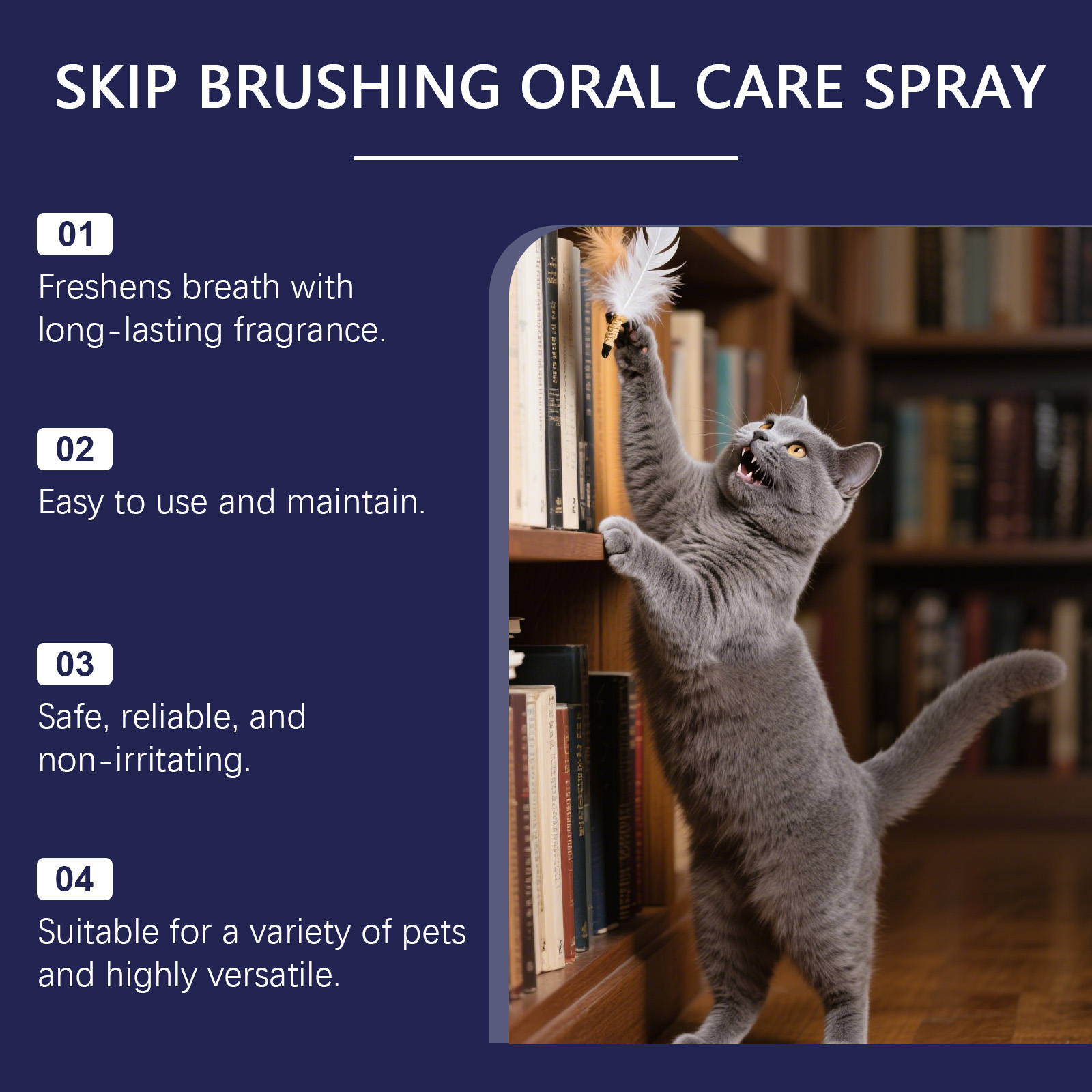 SKIP BRUSHING ORAL CARE SPRAY

01
Freshens breath with long-lasting fragrance.

02
Easy to use and maintain.

03
Safe, reliable, and non-irritating.

04
Suitable for a variety of pets and highly versatile.